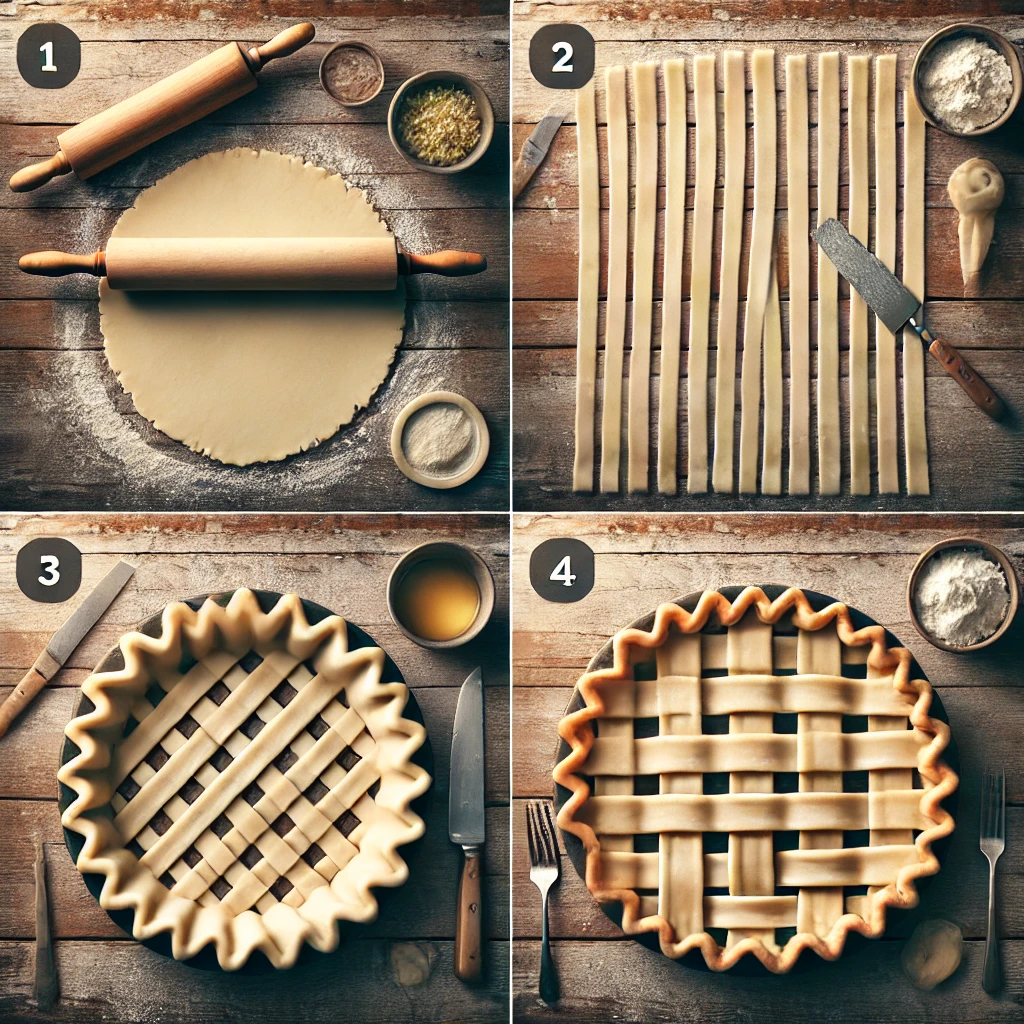 1

2

3

4